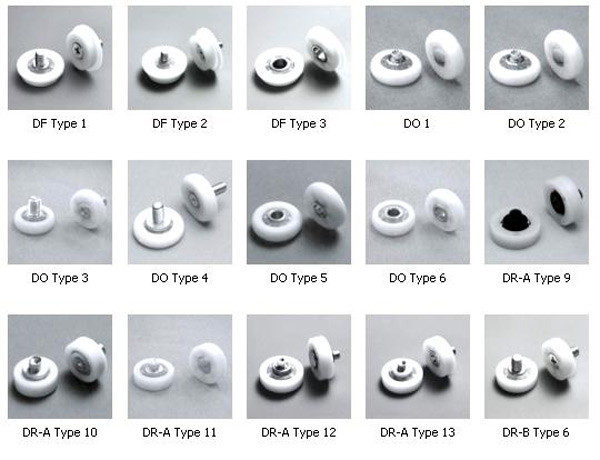 DF Type 1

DF Type 2

DF Type 3

DO 1

DO Type 2

DO Type 3

DO Type 4

DO Type 5

DO Type 6

DR-A Type 9

DR-A Type 10

DR-A Type 11

DR-A Type 12

DR-A Type 13

DR-B Type 6